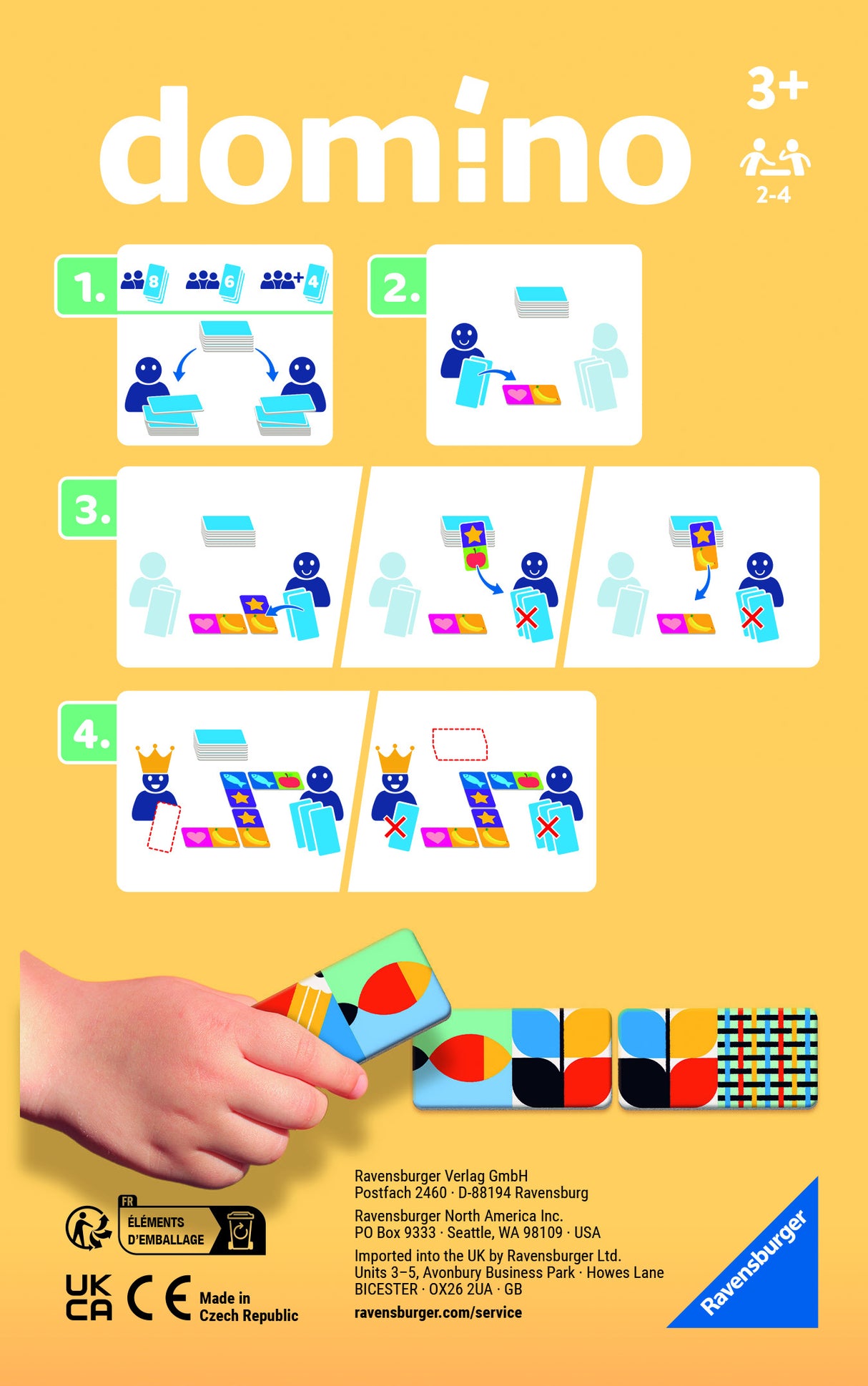 domino

3+

2-4

1.

8 6 + 4

2.

3.

4.

FR
ÉLÉMENTS D'EMBALLAGE

UK CA CE Made in Czech Republic

Ravensburger Verlag GmbH
Postfach 2460 · D-88194 Ravensburg

Ravensburger North America Inc.
PO Box 9333 · Seattle, WA 98109 · USA

Imported into the UK by Ravensburger Ltd.
Units 3–5, Avonbury Business Park · Howes Lane
BICESTER · OX26 2UA · GB

ravensburger.com/service

Ravensburger