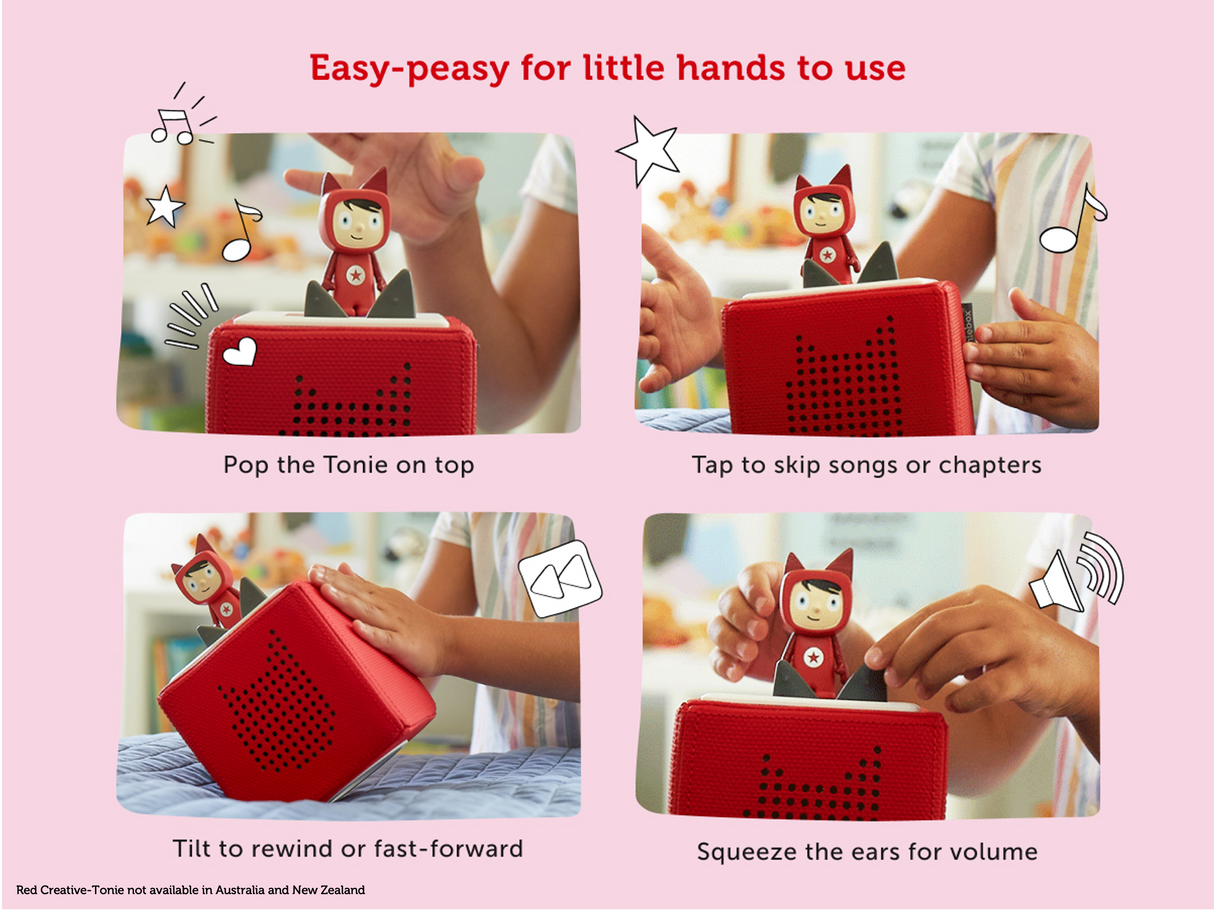 Easy-peasy for little hands to use

Pop the Tonie on top

Tap to skip songs or chapters

Tilt to rewind or fast-forward

Squeeze the ears for volume

Red Creative-Tonie not available in Australia and New Zealand