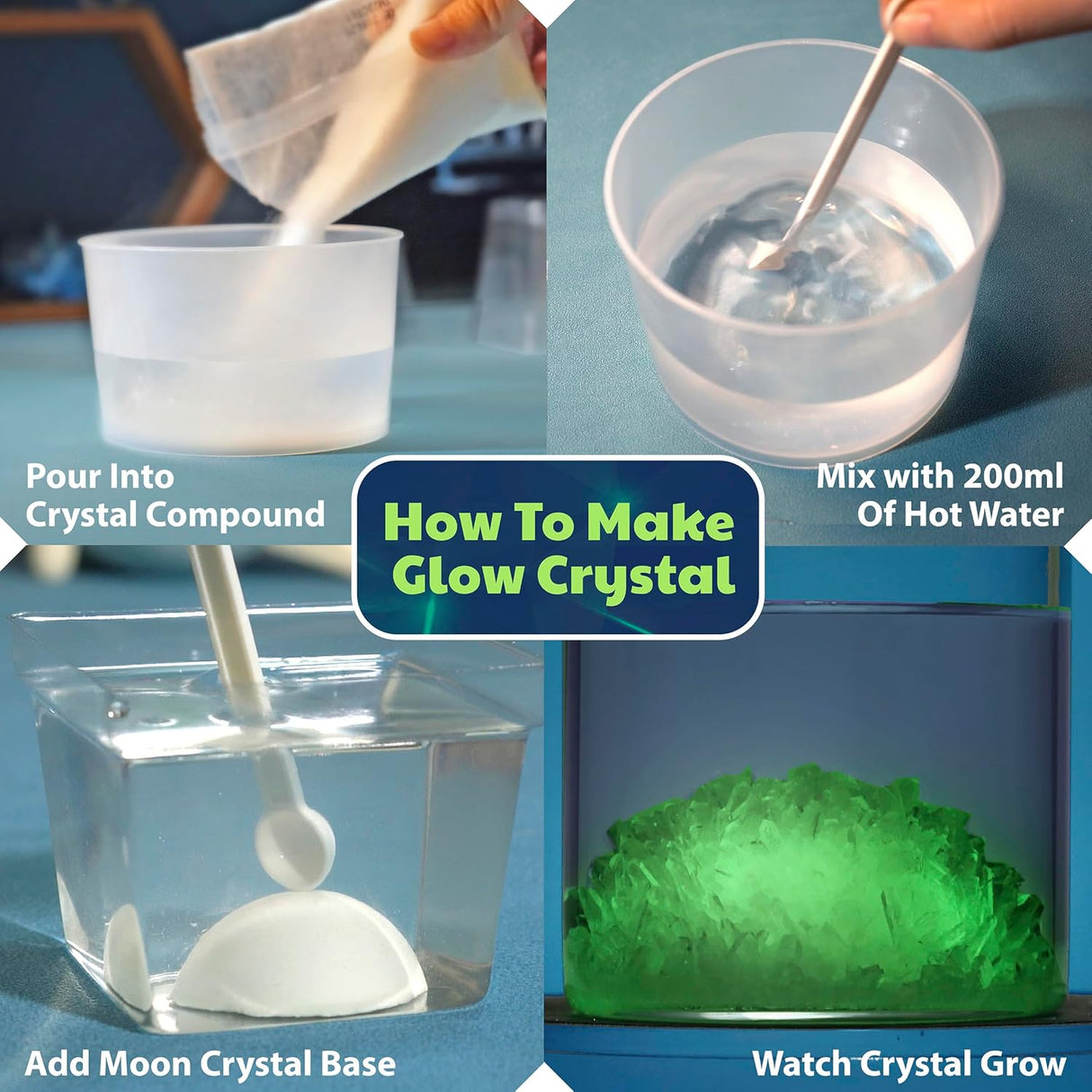 Pour Into Crystal Compound

How To Make Glow Crystal

Mix with 200ml Of Hot Water

Add Moon Crystal Base

Watch Crystal Grow